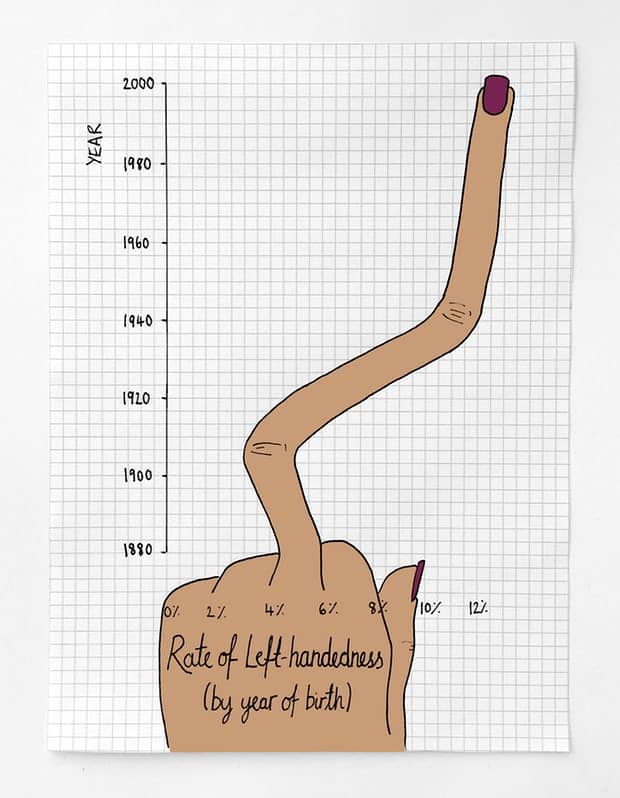 YEAR

2000
1980
1960
1940
1920
1900
1880

0% 2% 4% 6% 8% 10% 12%

Rate of Left-handedness
(by year of birth)