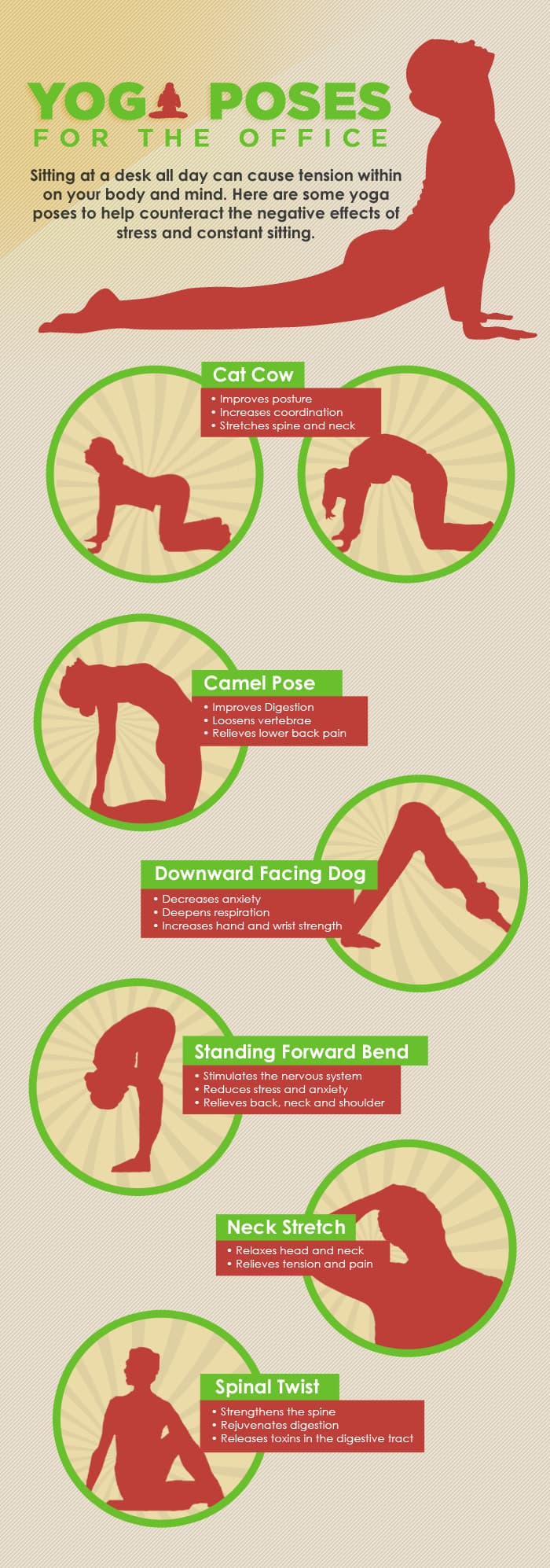 YOGA POSES
FOR THE OFFICE

Sitting at a desk all day can cause tension within on your body and mind. Here are some yoga poses to help counteract the negative effects of stress and constant sitting.

Cat Cow
• Improves posture
• Increases coordination
• Stretches spine and neck

Camel Pose
• Improves Digestion
• Loosens vertebrae
• Relieves lower back pain

Downward Facing Dog
• Decreases anxiety
• Deepens respiration
• Increases hand and wrist strength

Standing Forward Bend
• Stimulates the nervous system
• Reduces stress and anxiety
• Relieves back, neck and shoulder

Neck Stretch
• Relaxes head and neck
• Relieves tension and pain

Spinal Twist
• Strengthens the spine
• Rejuvenates digestion
• Releases toxins in the digestive tract