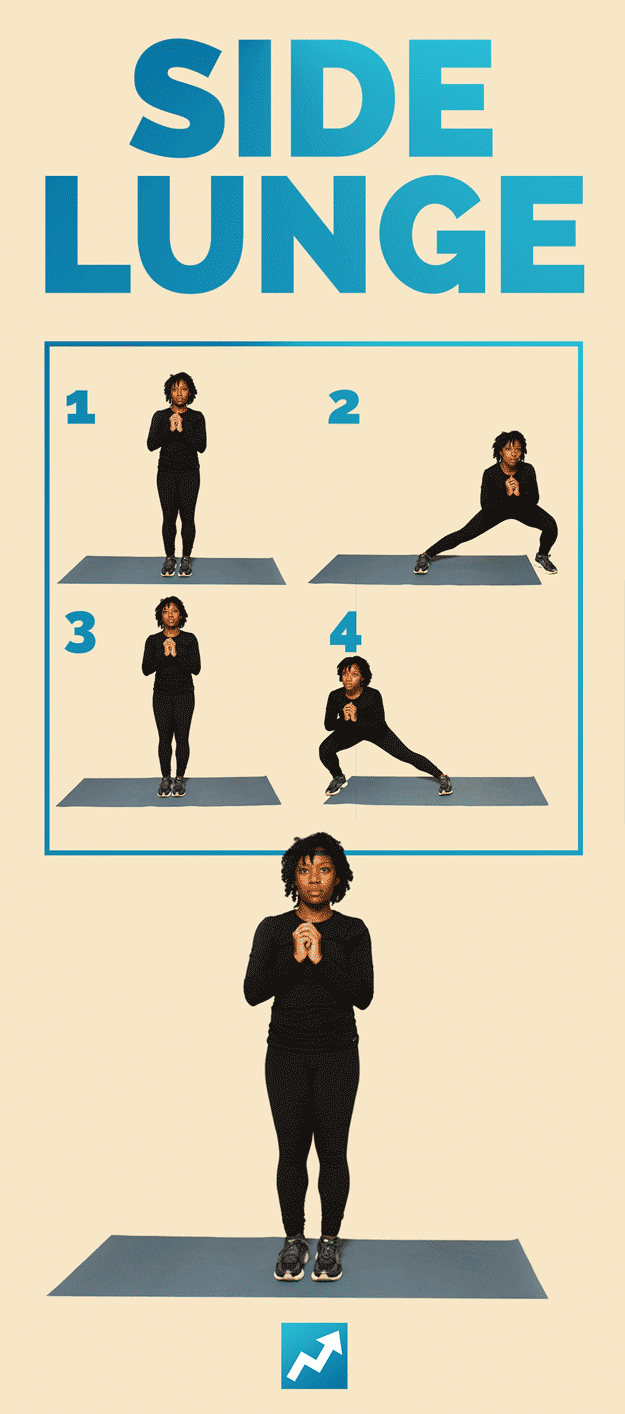 SIDE LUNGE

1

2

3

4