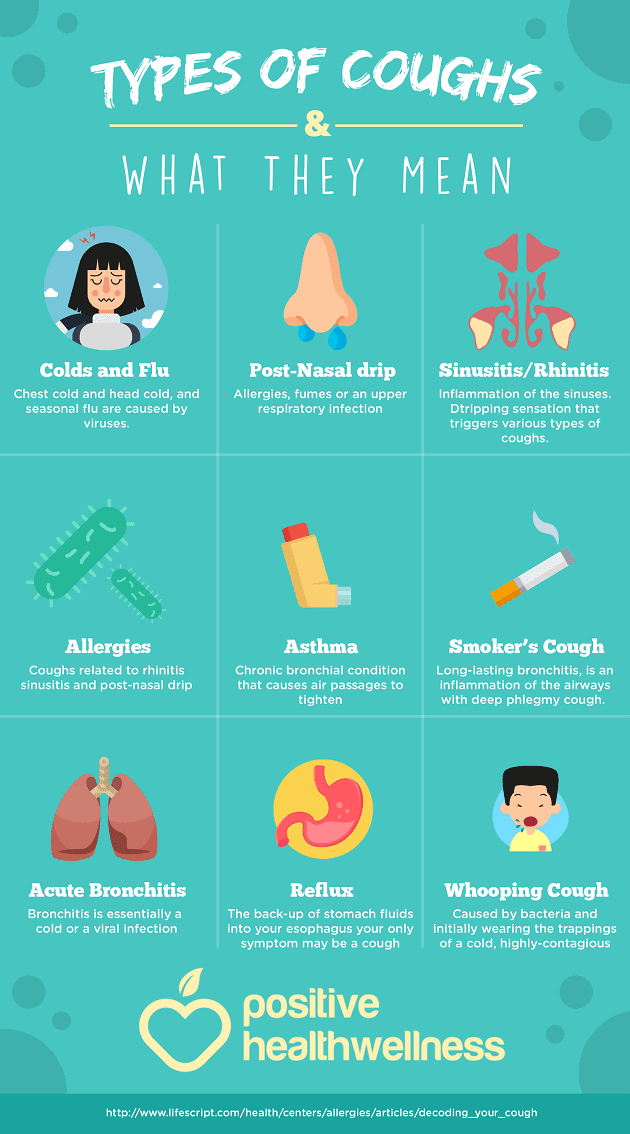 TYPES OF COUGHS
&
WHAT THEY MEAN

Colds and Flu
Chest cold and head cold, and seasonal flu are caused by viruses.

Post-Nasal drip
Allergies, fumes or an upper respiratory infection

Sinusitis/Rhinitis
Inflammation of the sinuses. Dtripping sensation that triggers various types of coughs.

Allergies
Coughs related to rhinitis sinusitis and post-nasal drip

Asthma
Chronic bronchial condition that causes air passages to tighten

Smoker's Cough
Long-lasting bronchitis, is an inflammation of the airways with deep phlegmy cough.

Acute Bronchitis
Bronchitis is essentially a cold or a viral infection

Reflux
The back-up of stomach fluids into your esophagus your only symptom may be a cough

Whooping Cough
Caused by bacteria and initially wearing the trappings of a cold, highly-contagious

positive
healthwellness

http://www.lifescript.com/health/centers/allergies/articles/decoding_your_cough