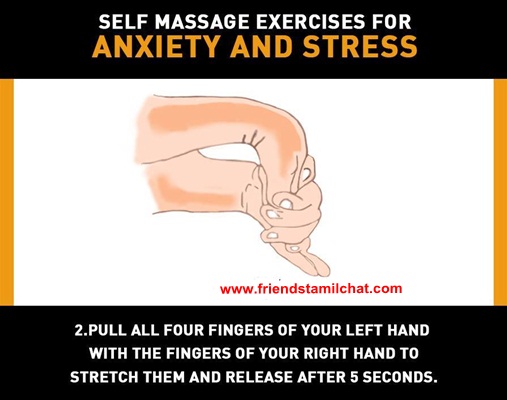 SELF MASSAGE EXERCISES FOR
ANXIETY AND STRESS

www.friendstamilchat.com

2.PULL ALL FOUR FINGERS OF YOUR LEFT HAND WITH THE FINGERS OF YOUR RIGHT HAND TO STRETCH THEM AND RELEASE AFTER 5 SECONDS.