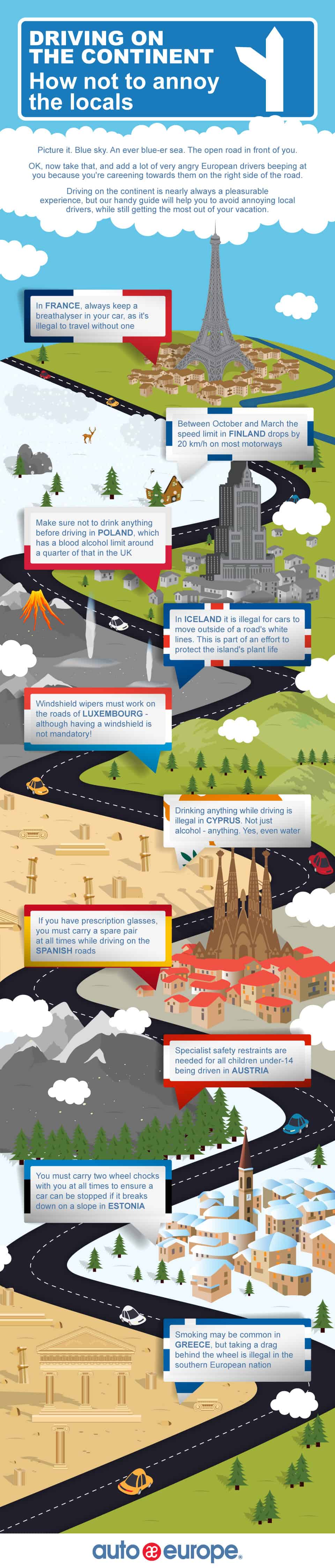 DRIVING ON THE CONTINENT
How not to annoy the locals

Picture it. Blue sky. An ever blue-er sea. The open road in front of you.

OK, now take that, and add a lot of very angry European drivers beeping at you because you're careening towards them on the right side of the road.

Driving on the continent is nearly always a pleasurable experience, but our handy guide will help you to avoid annoying local drivers, while still getting the most out of your vacation.

In FRANCE, always keep a breathalyser in your car, as it's illegal to travel without one

Between October and March the speed limit in FINLAND drops by 20 km/h on most motorways

Make sure not to drink anything before driving in POLAND, which has a blood alcohol limit around a quarter of that in the UK

In ICELAND it is illegal for cars to move outside of a road's white lines. This is part of an effort to protect the island's plant life

Windshield wipers must work on the roads of LUXEMBOURG - although having a windshield is not mandatory!

Drinking anything while driving is illegal in CYPRUS. Not just alcohol - anything. Yes, even water

If you have prescription glasses, you must carry a spare pair at all times while driving on the SPANISH roads

Specialist safety restraints are needed for all children under-14 being driven in AUSTRIA

You must carry two wheel chocks with you at all times to ensure a car can be stopped if it breaks down on a slope in ESTONIA

Smoking may be common in GREECE, but taking a drag behind the wheel is illegal in the southern European nation

auto europe.