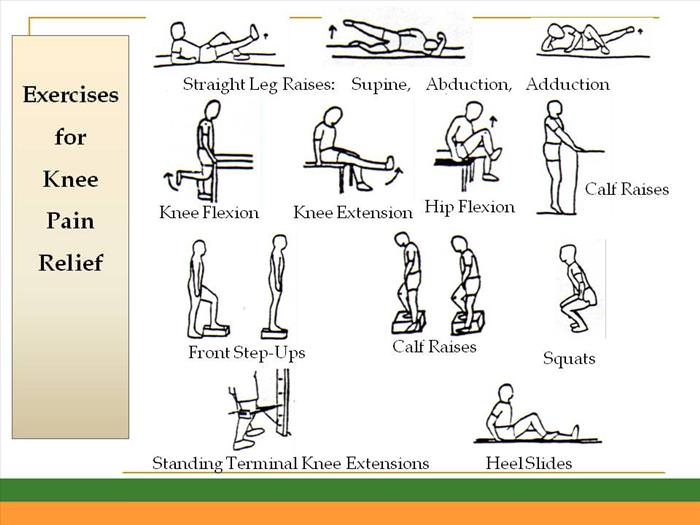 Exercises for Knee Pain Relief

Straight Leg Raises: Supine, Abduction, Adduction

Knee Flexion

Knee Extension

Hip Flexion

Calf Raises

Front Step-Ups

Calf Raises

Squats

Standing Terminal Knee Extensions

Heel Slides