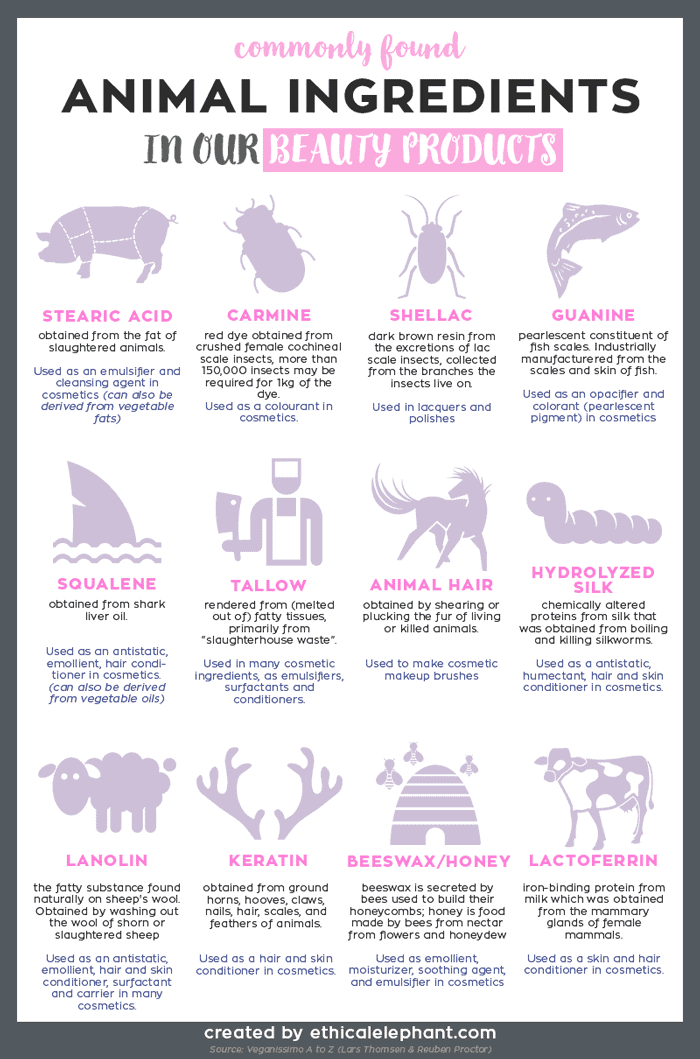 commonly found

ANIMAL INGREDIENTS

IN OUR BEAUTY PRODUCTS

STEARIC ACID

obtained from the fat of slaughtered animals.

Used as an emulsifier and cleansing agent in cosmetics (can also be derived from vegetable fats)

CARMINE

red dye obtained from crushed female cochineal scale insects, more than 150,000 insects may be required for 1kg of the dye.

Used as a colourant in cosmetics.

SHELLAC

dark brown resin from the excretions of lac scale insects, collected from the branches the insects live on.

Used in lacquers and polishes

GUANINE

pearlescent constituent of fish scales. Industrially manufacturered from the scales and skin of fish.

Used as an opacifier and colorant (pearlescent pigment) in cosmetics

SQUALENE

obtained from shark liver oil.

Used as an antistatic, emollient, hair conditioner in cosmetics. (can also be derived from vegetable oils)

TALLOW

rendered from (melted out of) fatty tissues, primarily from "slaughterhouse waste".

Used in many cosmetic ingredients, as emulsifiers, surfactants and conditioners.

ANIMAL HAIR

obtained by shearing or plucking the fur of living or killed animals.

Used to make cosmetic makeup brushes

HYDROLYZED SILK

chemically altered proteins from silk that was obtained from boiling and killing silkworms.

Used as a antistatic, humectant, hair and skin conditioner in cosmetics.

LANOLIN

the fatty substance found naturally on sheep's wool. Obtained by washing out the wool of shorn or slaughtered sheep

Used as an antistatic, emollient, hair and skin conditioner, surfactant and carrier in many cosmetics.

KERATIN

obtained from ground horns, hooves, claws, nails, hair, scales, and feathers of animals.

Used as a hair and skin conditioner in cosmetics.

BEESWAX/HONEY

beeswax is secreted by bees used to build their honeycombs; honey is food made by bees from nectar from flowers and honeydew

Used as emollient, moisturizer, soothing agent, and emulsifier in cosmetics

LACTOFERRIN

iron-binding protein from milk which was obtained from the mammary glands of female mammals.

Used as a skin and hair conditioner in cosmetics.

created by ethicalelephant.com

Source: Veganissimo A to Z (Lars Thomsen & Reuben Proctor)